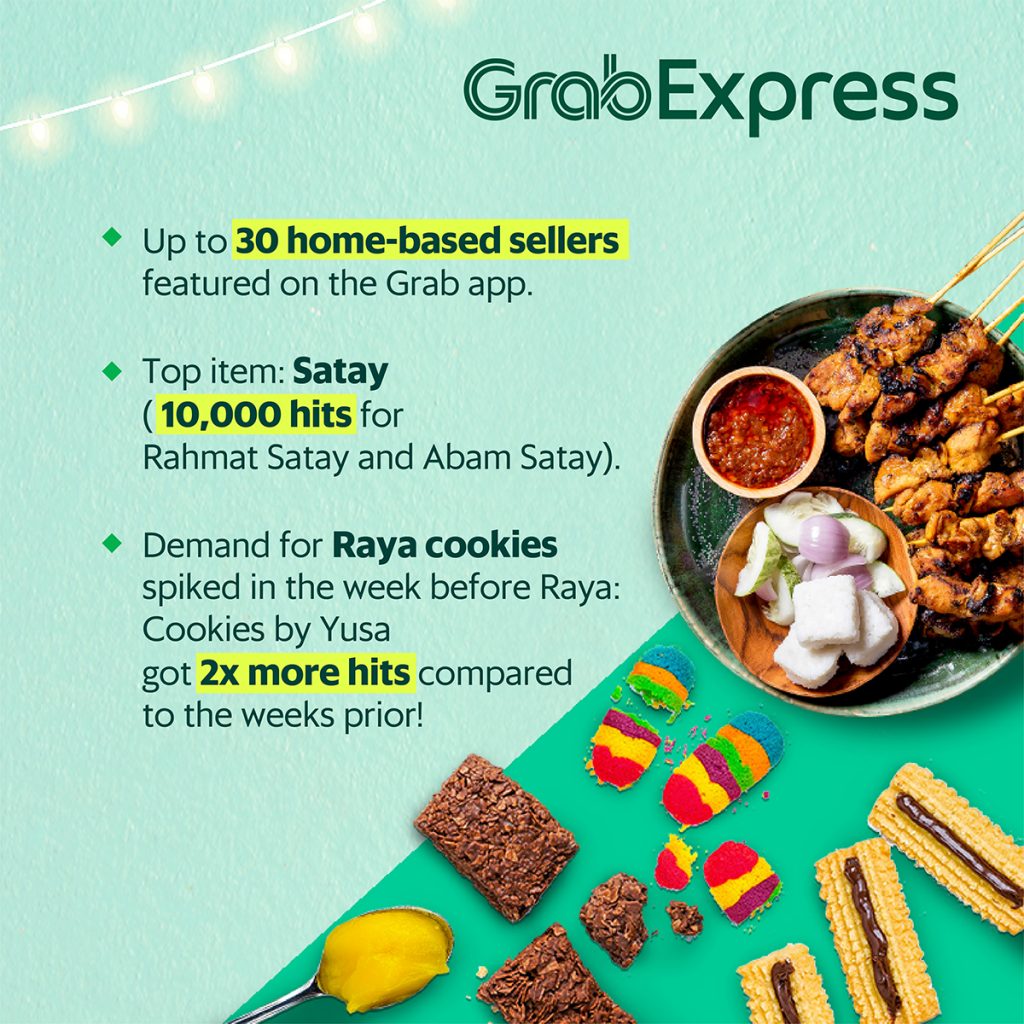 GrabExpress

Up to 30 home-based sellers featured on the Grab app.

Top item: Satay ( 10,000 hits for Rahmat Satay and Abam Satay).

Demand for Raya cookies spiked in the week before Raya: Cookies by Yusa got 2x more hits compared to the weeks prior!