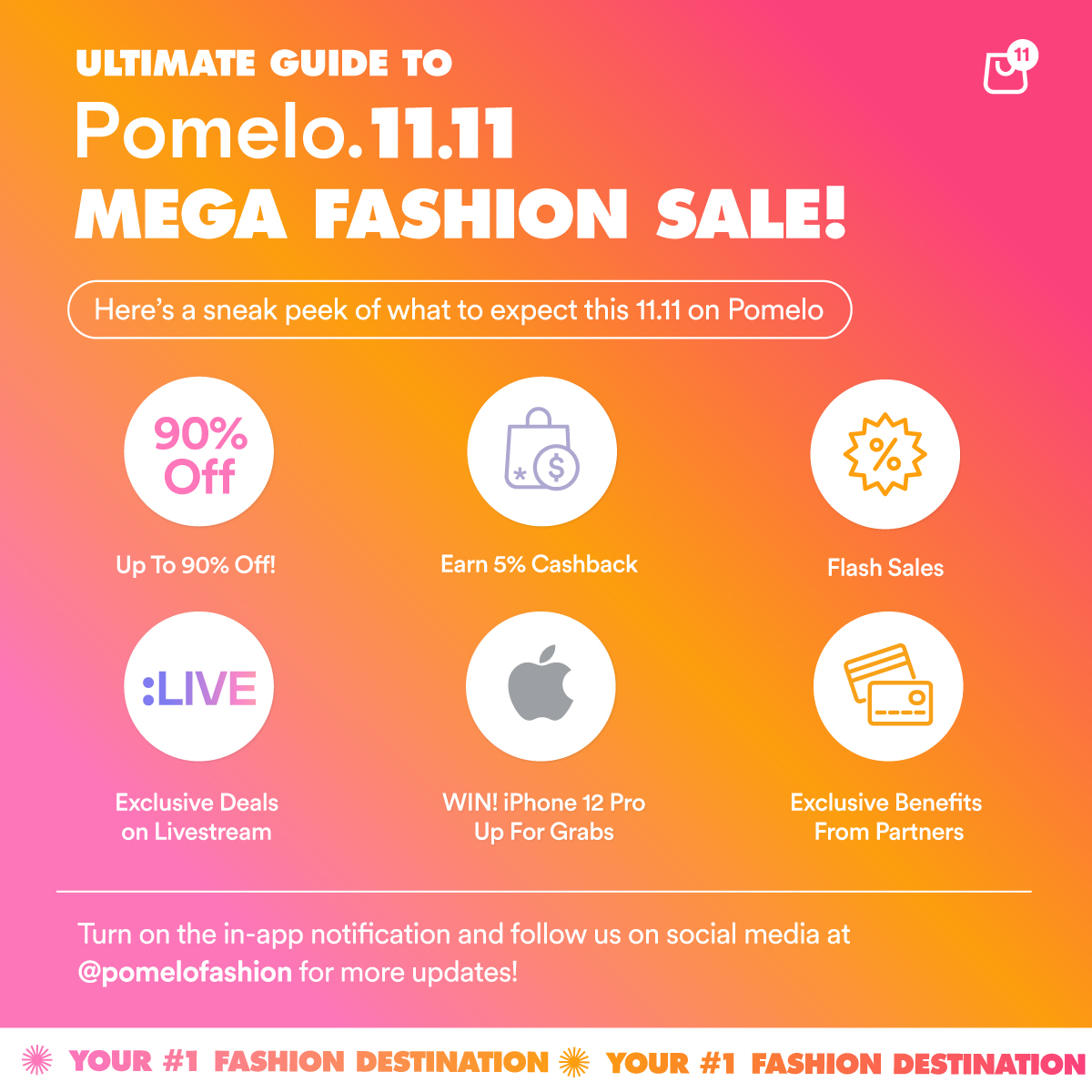 ULTIMATE GUIDE TO
Pomelo.11.11
MEGA FASHION SALE!

11

Here's a sneak peek of what to expect this 11.11 on Pomelo

90% Off
Up To 90% Off!

Earn 5% Cashback

%
Flash Sales

:LIVE
Exclusive Deals on Livestream

WIN! iPhone 12 Pro Up For Grabs

Exclusive Benefits From Partners

Turn on the in-app notification and follow us on social media at @pomelofashion for more updates!

YOUR #1 FASHION DESTINATION YOUR #1 FASHION DESTINATION